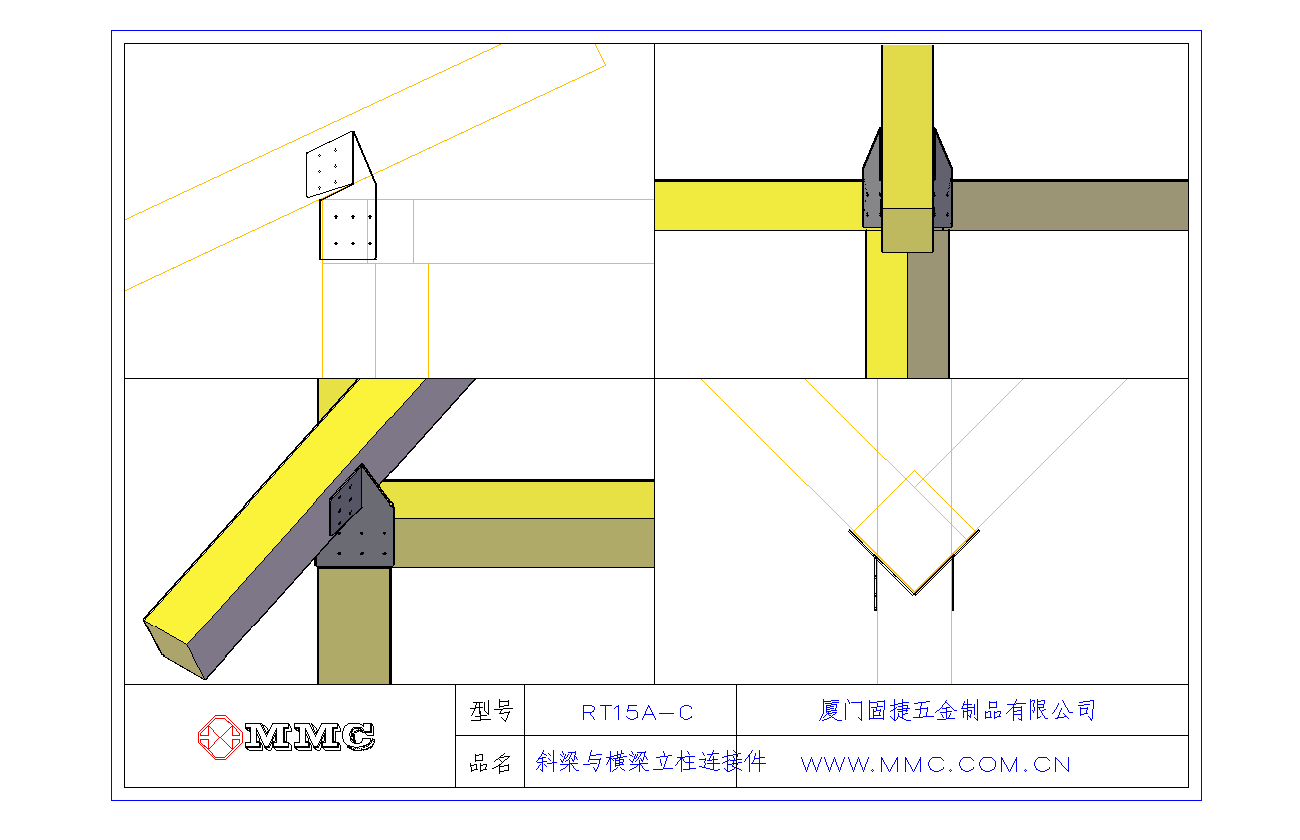 MMC

| 型号 | RT15A－C | 厦门固捷五金制品有限公司 |
|---|---|---|
| 品名 | 斜梁与横梁立柱连接件 | WWW.MMC.COM.CN |