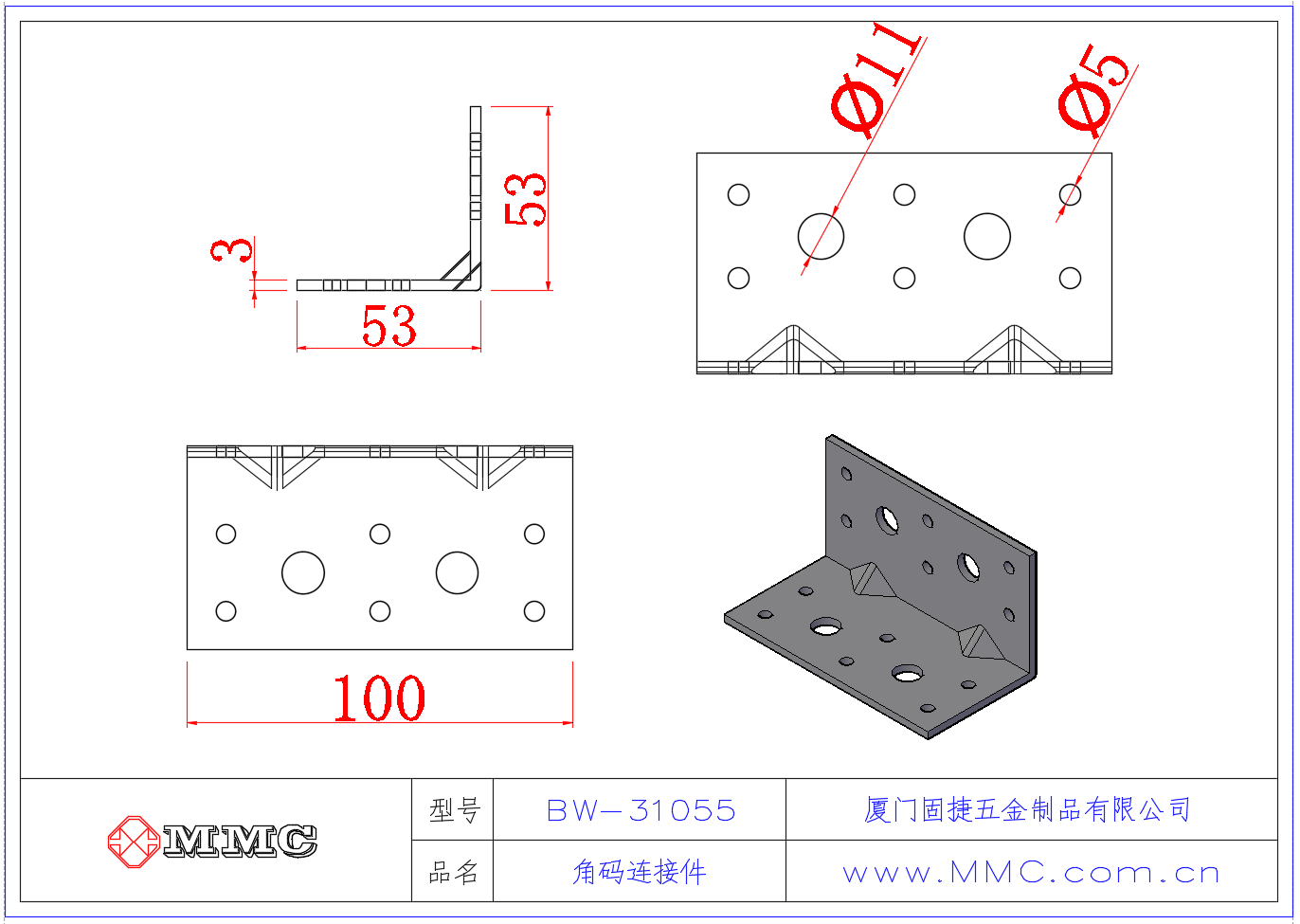 3

53

53

Ø11

Ø5

100

MMC

| 型号 | BW-31055 | 厦门固捷五金制品有限公司 |
|---|---|---|
| 品名 | 角码连接件 | www.MMC.com.cn |