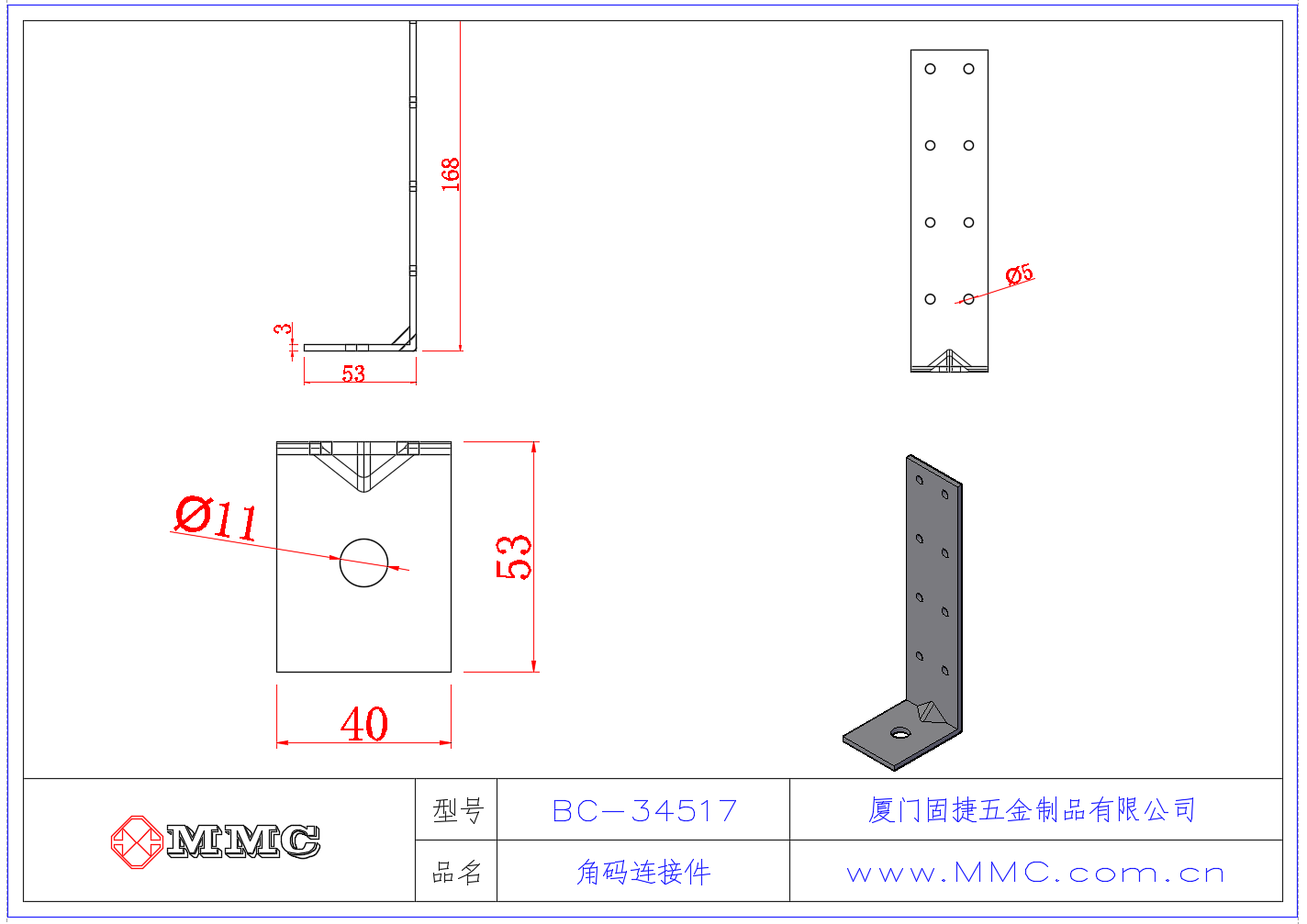 168

3

53

Ø5

Ø11

53

40

MMC

| 型号 | BC-34517 | 厦门固捷五金制品有限公司 |
|---|---|---|
| 品名 | 角码连接件 | www.MMC.com.cn |